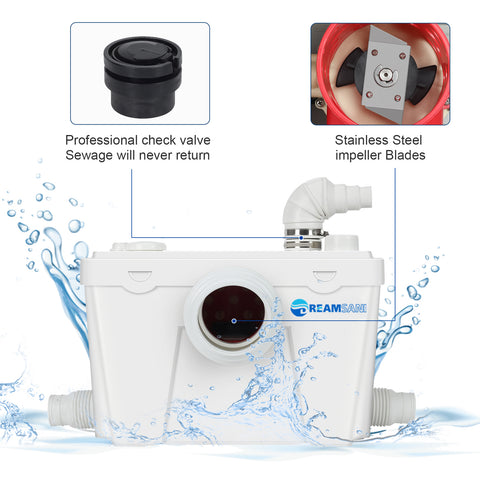 Professional check valve
Sewage will never return

Stainless Steel
impeller Blades

DREAMSANI