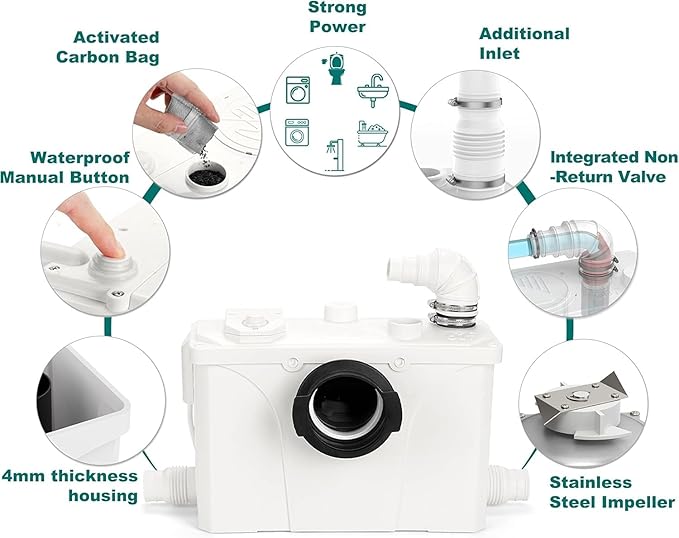 Strong Power

Activated Carbon Bag

Additional Inlet

Waterproof Manual Button

Integrated Non -Return Valve

4mm thickness housing

Stainless Steel Impeller